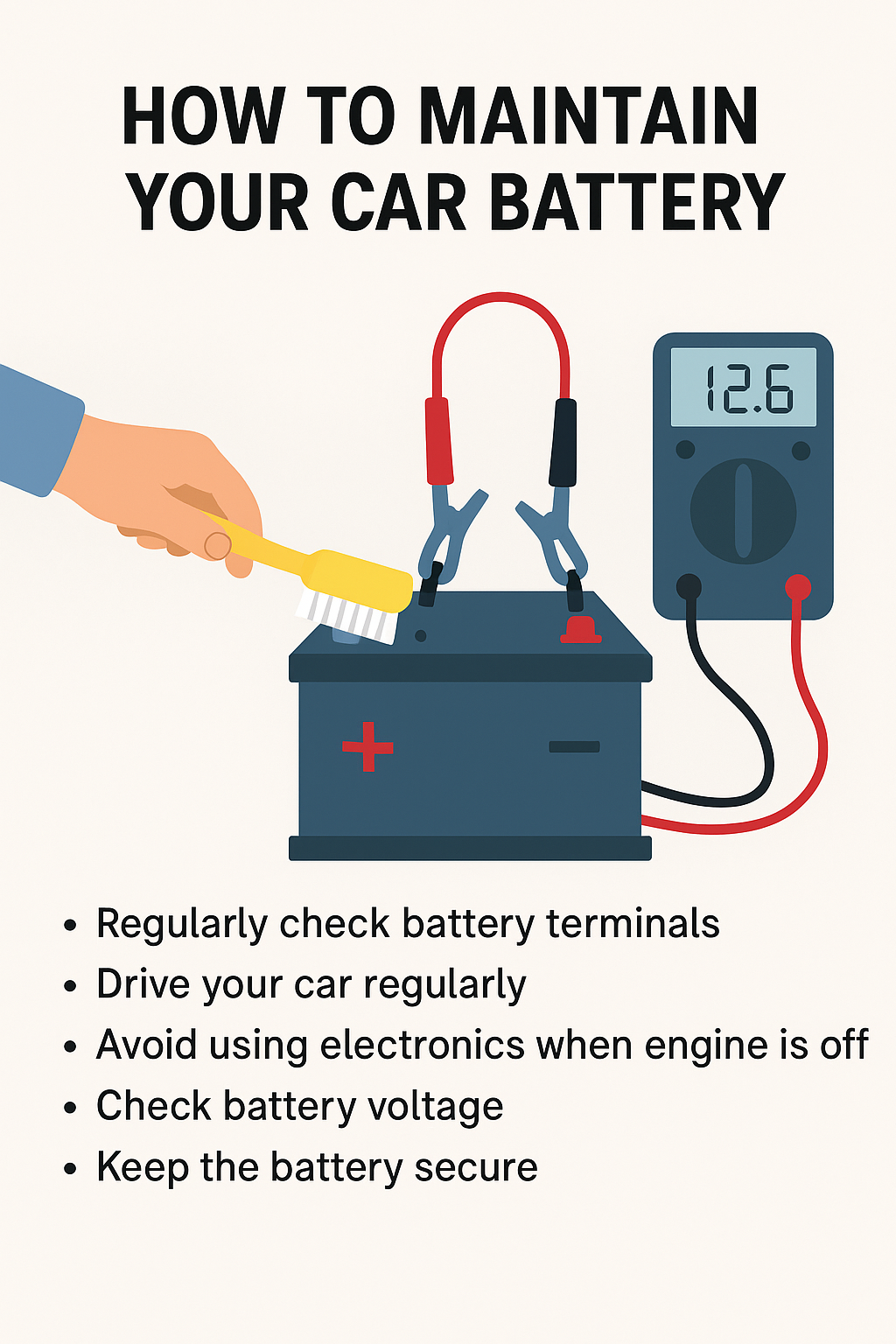 HOW TO MAINTAIN YOUR CAR BATTERY

12.6

+

−

• Regularly check battery terminals
• Drive your car regularly
• Avoid using electronics when engine is off
• Check battery voltage
• Keep the battery secure